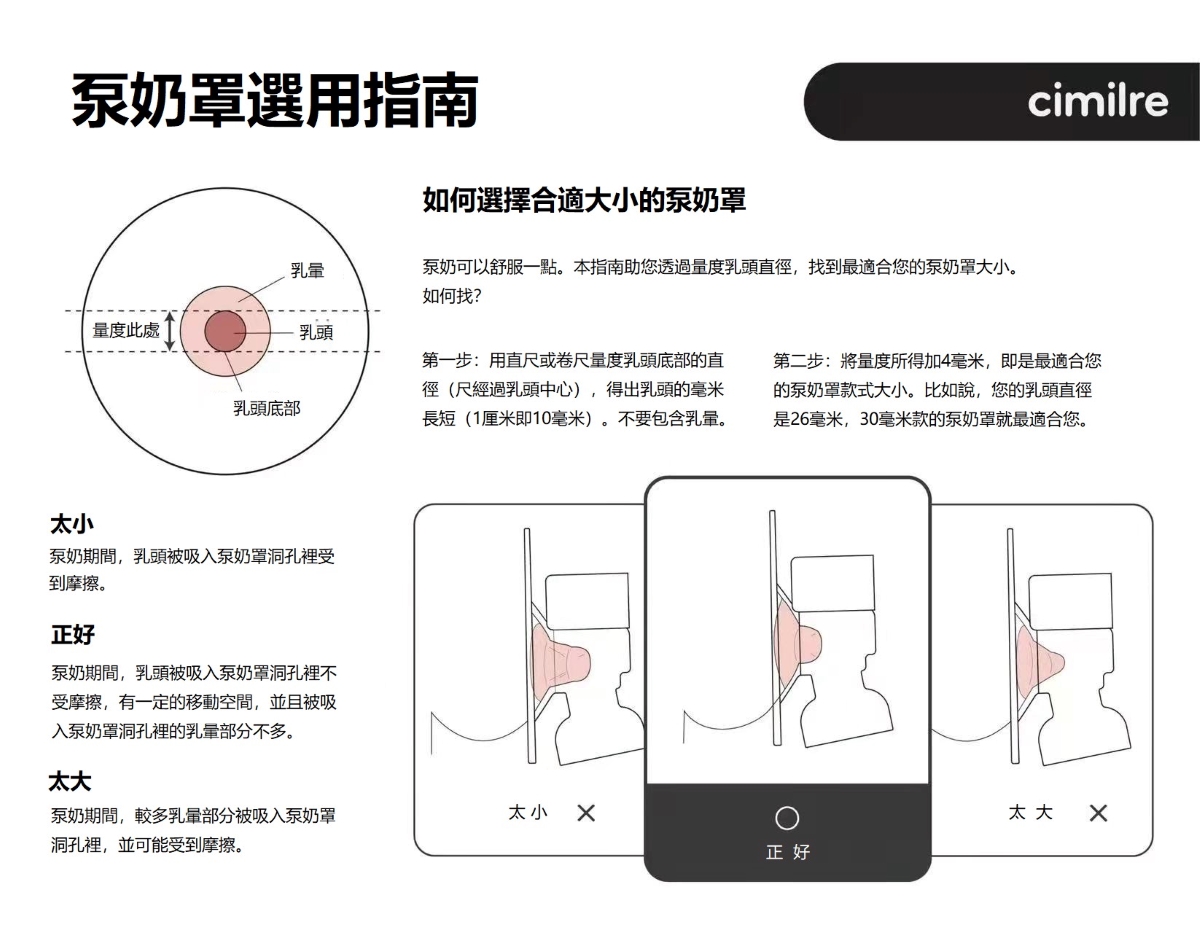 泵奶罩選用指南

cimilre

乳暈
量度此處
乳頭
乳頭底部

如何選擇合適大小的泵奶罩

泵奶可以舒服一點。本指南助您透過量度乳頭直徑，找到最適合您的泵奶罩大小。
如何找?

第一步：用直尺或卷尺量度乳頭底部的直徑（尺經過乳頭中心），得出乳頭的毫米長短（1厘米即10毫米）。不要包含乳暈。

第二步：將量度所得加4毫米，即是最適合您的泵奶罩款式大小。比如說，您的乳頭直徑是26毫米，30毫米款的泵奶罩就最適合您。

太小
泵奶期間，乳頭被吸入泵奶罩洞孔裡受到摩擦。

正好
泵奶期間，乳頭被吸入泵奶罩洞孔裡不受摩擦，有一定的移動空間，並且被吸入泵奶罩洞孔裡的乳暈部分不多。

太大
泵奶期間，較多乳暈部分被吸入泵奶罩洞孔裡，並可能受到摩擦。

太小 ✕

○
正好

太大 ✕